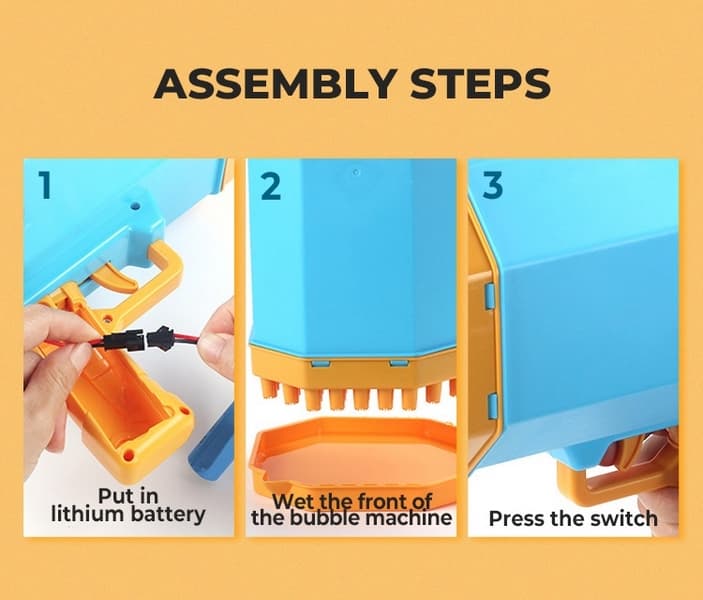 ASSEMBLY STEPS

1

Put in lithium battery

2

Wet the front of the bubble machine

3

Press the switch