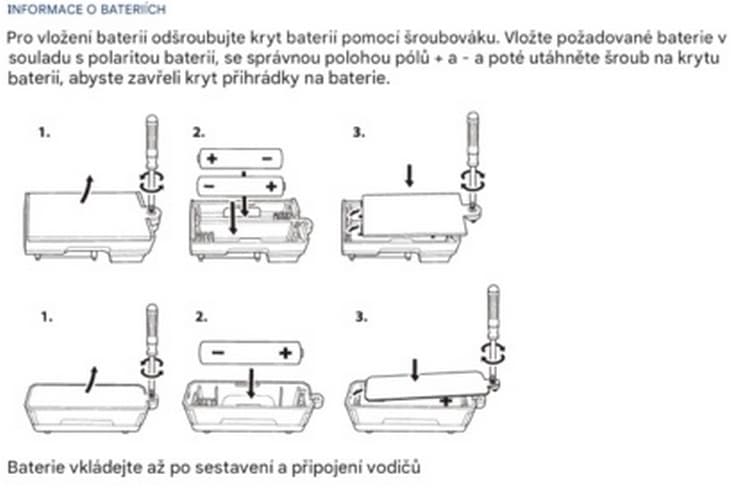 INFORMACE O BATERIÍCH

Pro vložení baterií odšroubujte kryt baterií pomocí šroubováku. Vložte požadované baterie v souladu s polaritou baterií, se správnou polohou pólů + a - a poté utáhněte šroub na krytu baterií, abyste zavřeli kryt přihrádky na baterie.

1.

2.

+ −

− +

3.

1.

2.

− +

3.

+

Baterie vkládejte až po sestavení a připojení vodičů