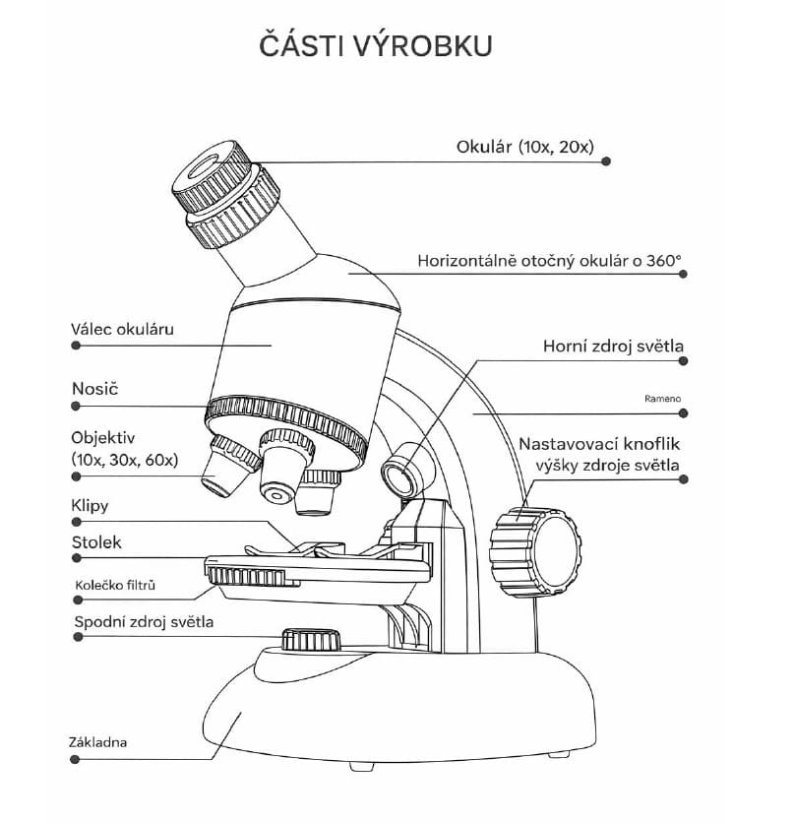 ČÁSTI VÝROBKU

Okulár (10x, 20x)

Horizontálně otočný okulár o 360°

Válec okuláru

Horní zdroj světla

Nosič

Rameno

Objektiv
(10x, 30x, 60x)

Nastavovací knoflík výšky zdroje světla

Klipy

Stolek

Kolečko filtrů

Spodní zdroj světla

Základna